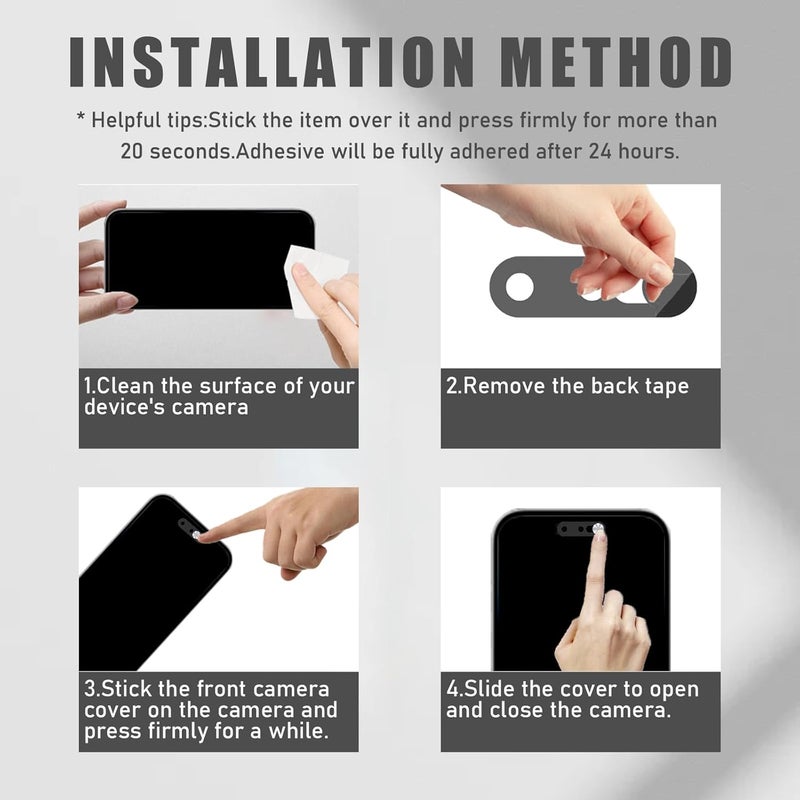 INSTALLATION METHOD

* Helpful tips:Stick the item over it and press firmly for more than 20 seconds.Adhesive will be fully adhered after 24 hours.

1.Clean the surface of your device's camera

2.Remove the back tape

3.Stick the front camera cover on the camera and press firmly for a while.

4.Slide the cover to open and close the camera.